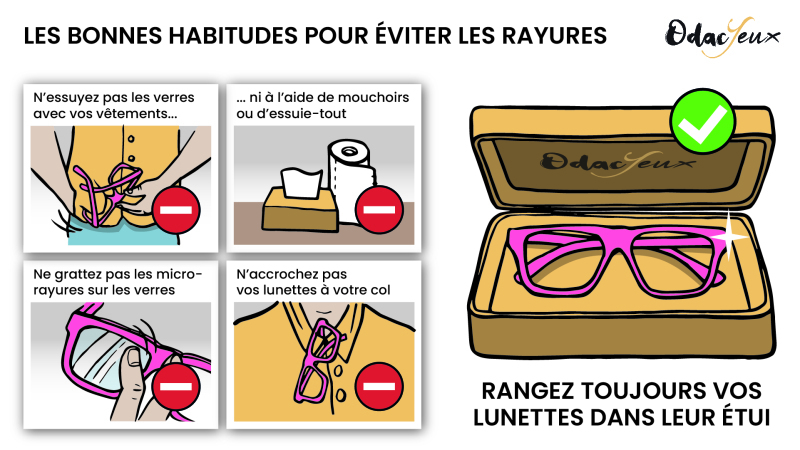 LES BONNES HABITUDES POUR ÉVITER LES RAYURES

OdacYeux

N'essuyez pas les verres avec vos vêtements...

... ni à l'aide de mouchoirs ou d'essuie-tout

Ne grattez pas les micro-rayures sur les verres

N'accrochez pas vos lunettes à votre col

OdacYeux

RANGEZ TOUJOURS VOS LUNETTES DANS LEUR ÉTUI